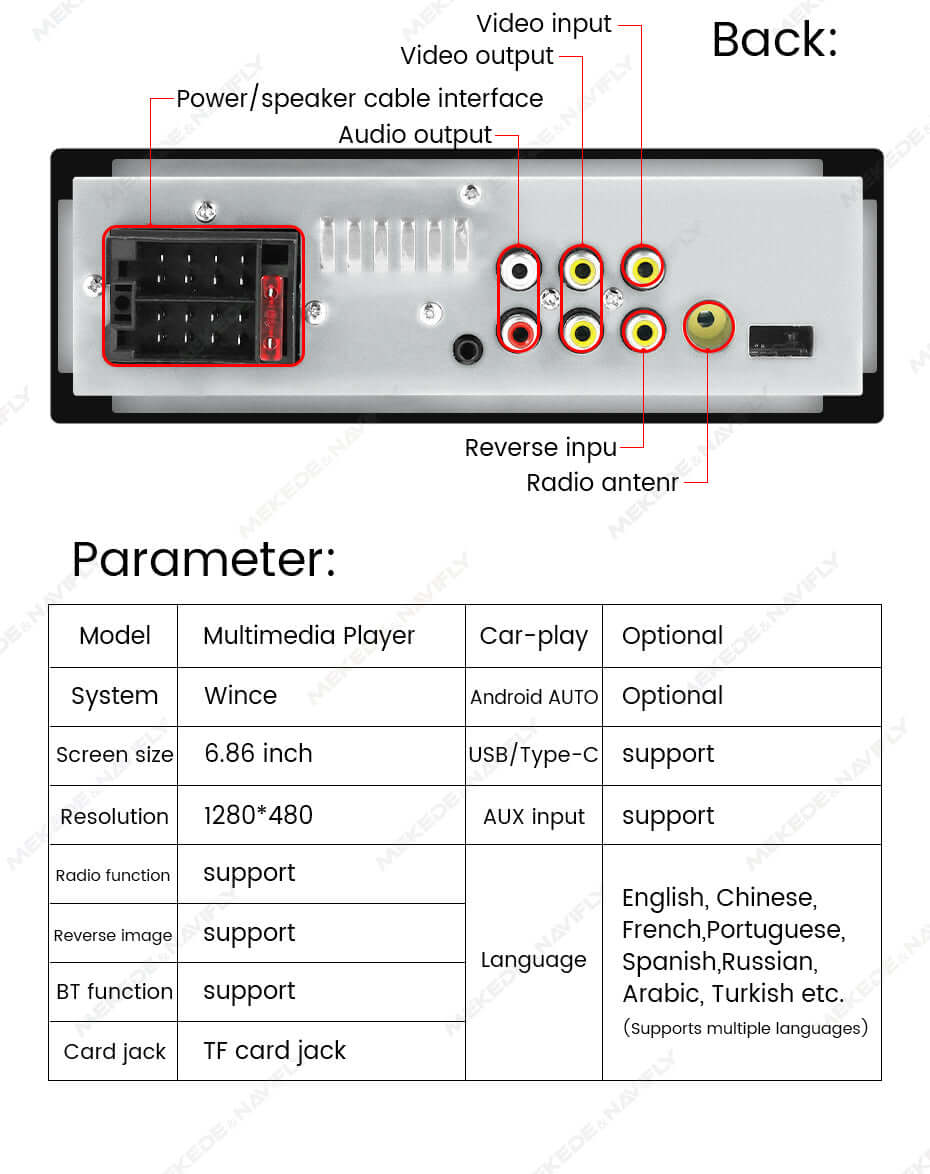 Back:

Video input
Video output
Power/speaker cable interface
Audio output

Reverse inpu
Radio antenr

Parameter:

| Model | Multimedia Player | Car-play | Optional |
|---|---|---|---|
| System | Wince | Android AUTO | Optional |
| Screen size | 6.86 inch | USB/Type-C | support |
| Resolution | 1280*480 | AUX input | support |
| Radio function | support | Language | English, Chinese, French,Portuguese, Spanish,Russian, Arabic, Turkish etc. (Supports multiple languages) |
| Reverse image | support | | |
| BT function | support | | |
| Card jack | TF card jack | | |

MEKEDE&NAVIFLY